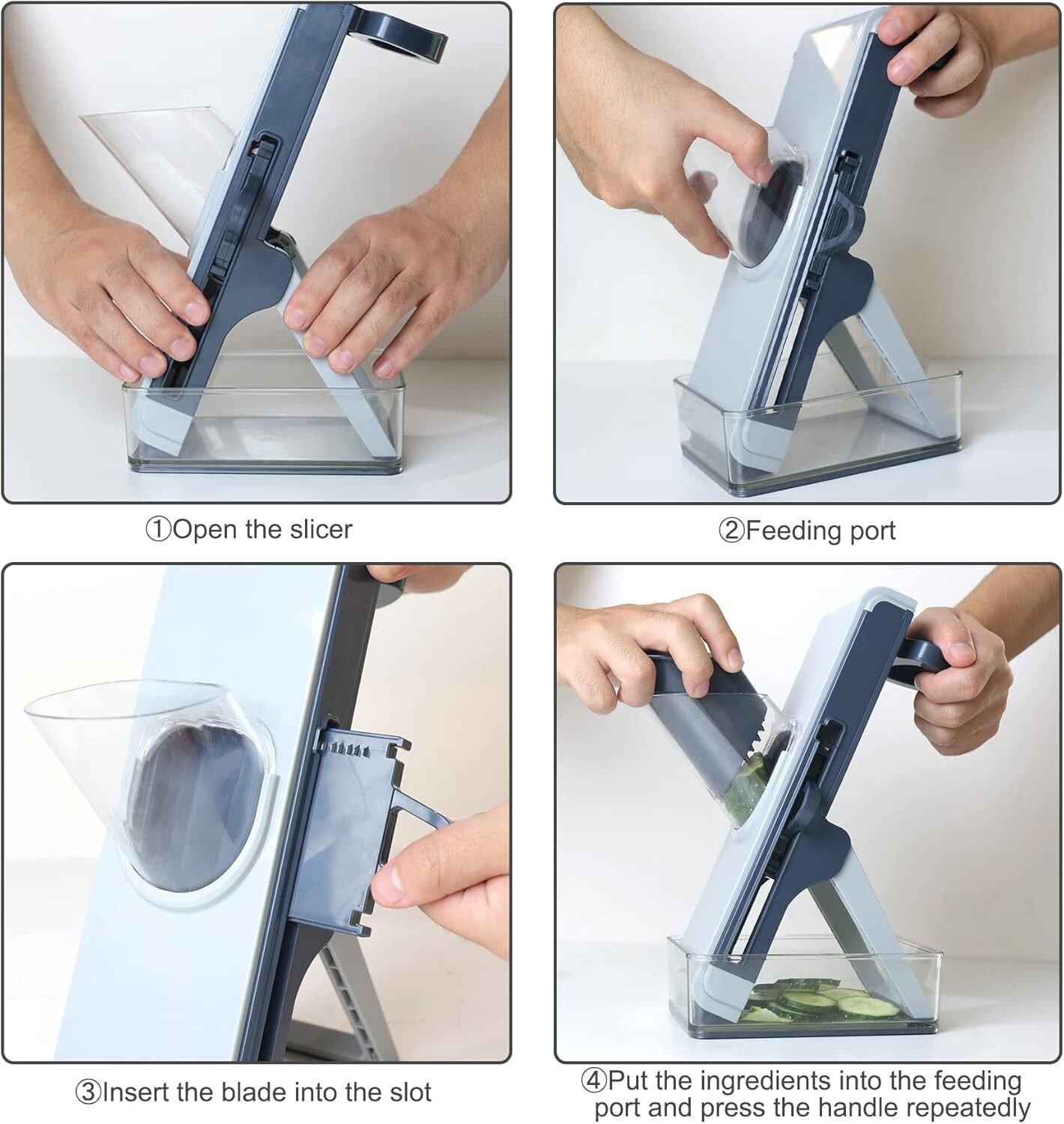 ①Open the slicer

②Feeding port

③Insert the blade into the slot

④Put the ingredients into the feeding port and press the handle repeatedly